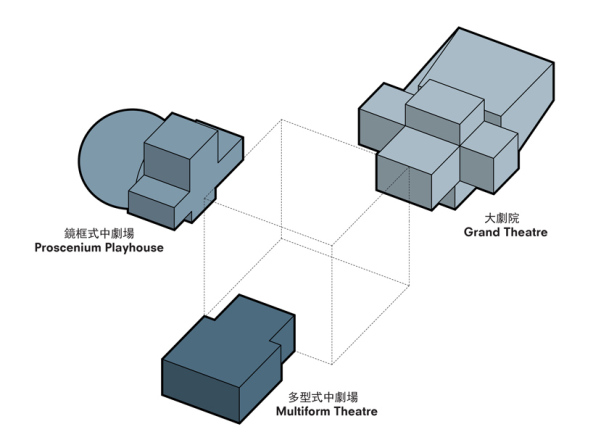 鏡框式中劇場
Proscenium Playhouse

大劇院
Grand Theatre

多型式中劇場
Multiform Theatre