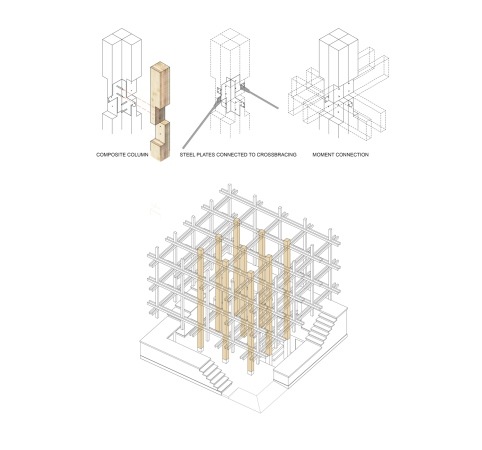 COMPOSITE COLUMN

STEEL PLATES CONNECTED TO CROSSBRACING

MOMENT CONNECTION