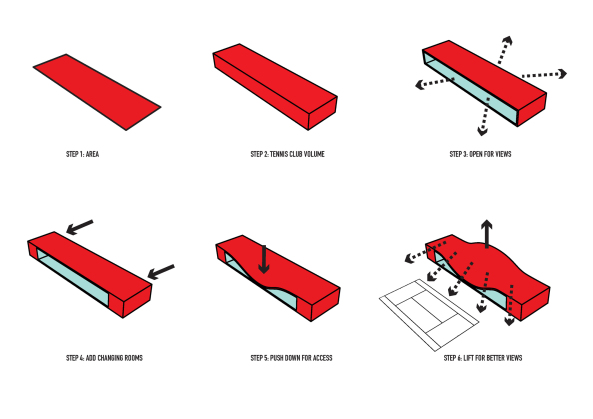 STEP 1: AREA

STEP 2: TENNIS CLUB VOLUME

STEP 3: OPEN FOR VIEWS

STEP 4: ADD CHANGING ROOMS

STEP 5: PUSH DOWN FOR ACCESS

STEP 6: LIFT FOR BETTER VIEWS