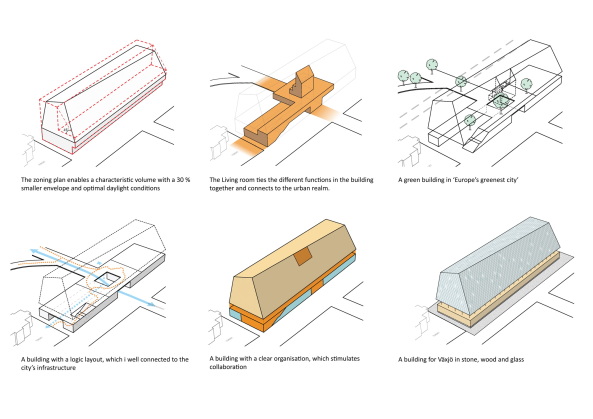 The zoning plan enables a characteristic volume with a 30 % smaller envelope and optimal daylight conditions

The Living room ties the different functions in the building together and connects to the urban realm.

A green building in 'Europe's greenest city'

A building with a logic layout, which i well connected to the city's infrastructure

A building with a clear organisation, which stimulates collaboration

A building for Växjö in stone, wood and glass