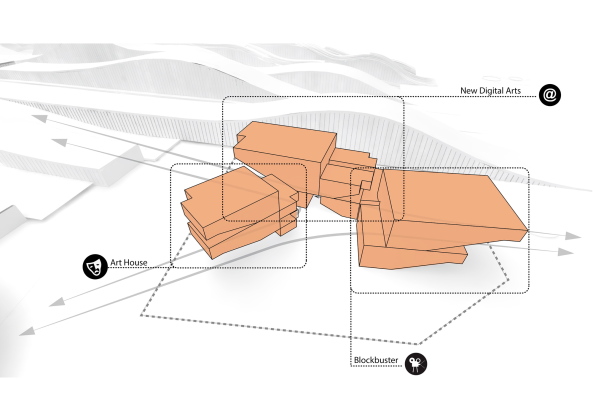 New Digital Arts

@

Art House

Blockbuster