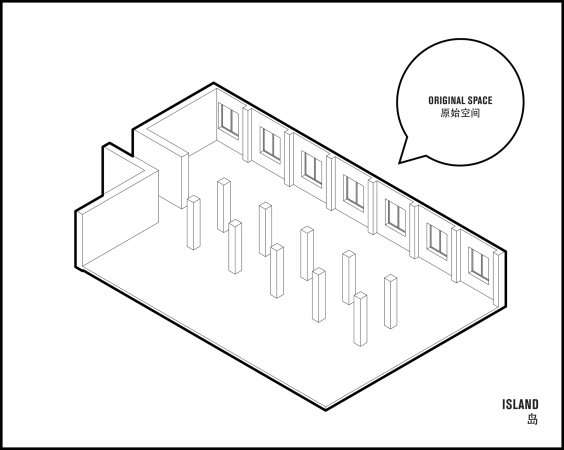 ORIGINAL SPACE
原始空间

ISLAND
岛