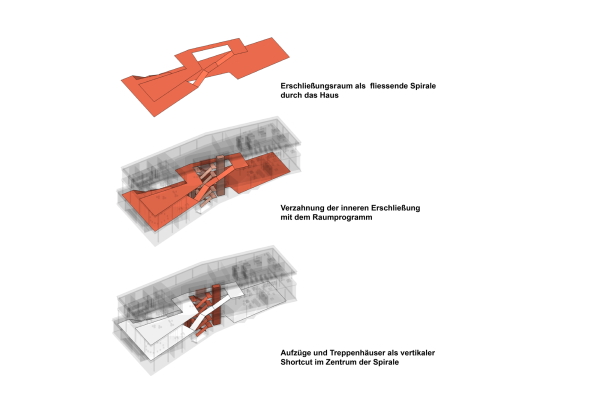 Erschließungsraum als  fliessende Spirale durch das Haus

Verzahnung der inneren Erschließung mit dem Raumprogramm

Aufzüge und Treppenhäuser als vertikaler Shortcut im Zentrum der Spirale