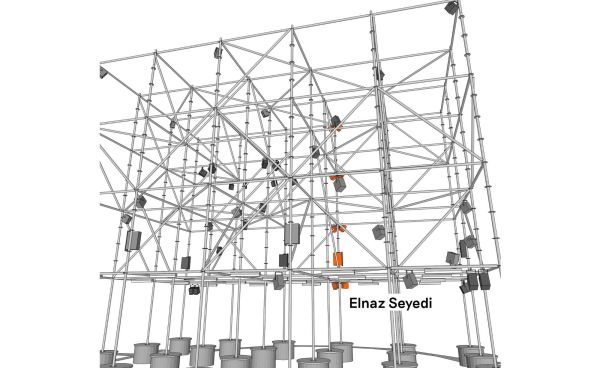 Elnaz Seyedi