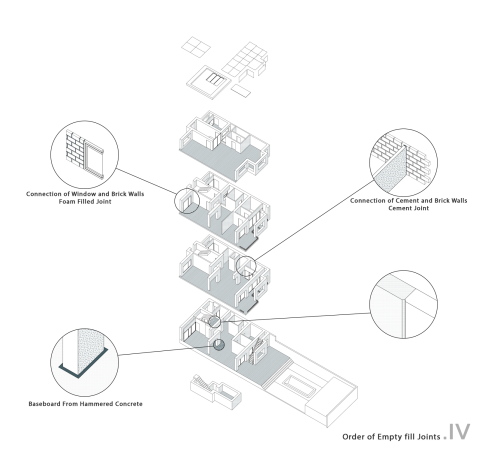 Connection of Window and Brick Walls
Foam Filled Joint

Connection of Cement and Brick Walls
Cement Joint

Baseboard From Hammered Concrete

Order of Empty fill Joints .IV