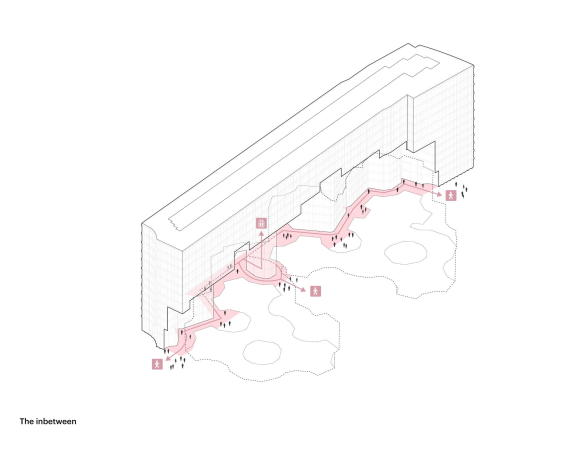 The inbetween