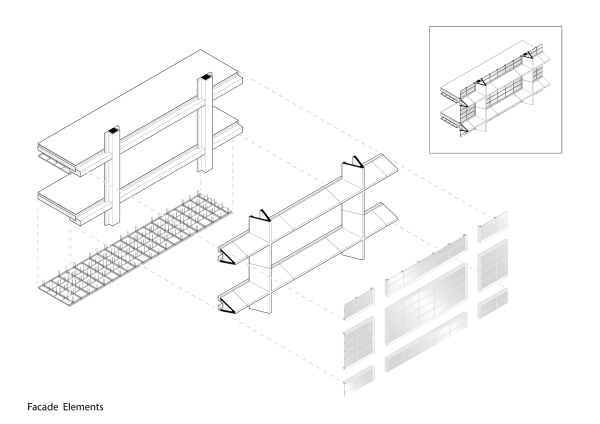 Facade Elements