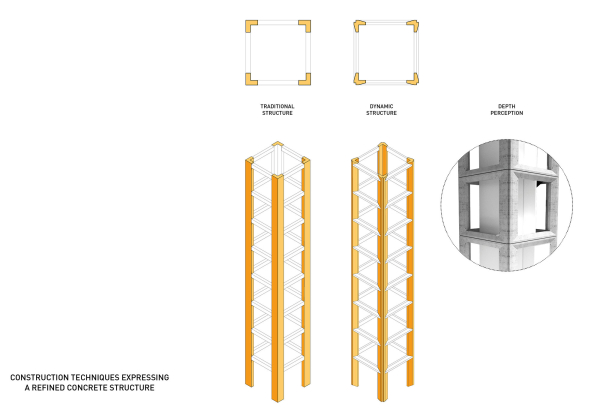 TRADITIONAL STRUCTURE

DYNAMIC STRUCTURE

DEPTH PERCEPTION

CONSTRUCTION TECHNIQUES EXPRESSING A REFINED CONCRETE STRUCTURE