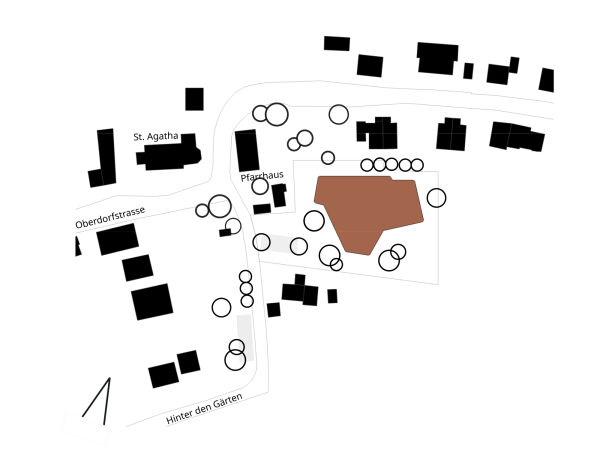 St. Agatha

Pfarrhaus

Oberdorfstrasse

Hinter den Gärten